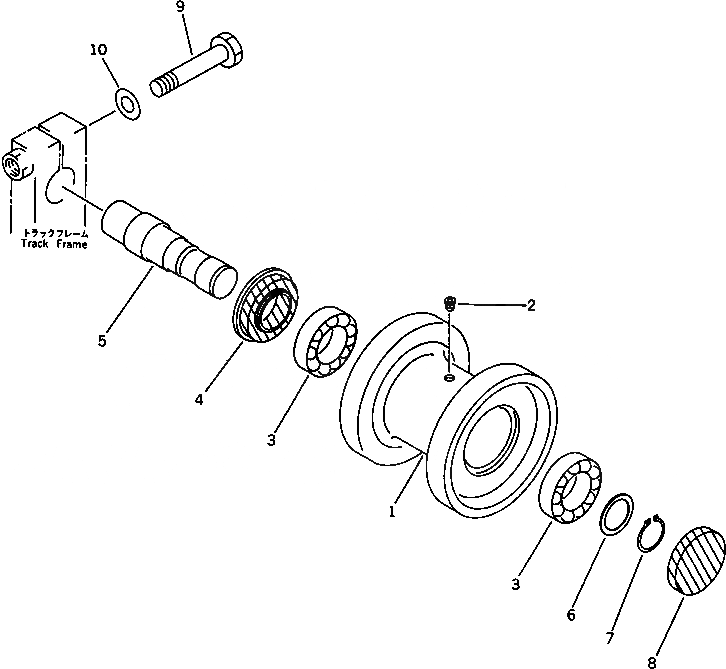 9
10
トラックフレーム
Track Frame
5
4
3
2
1
3
6
7
8