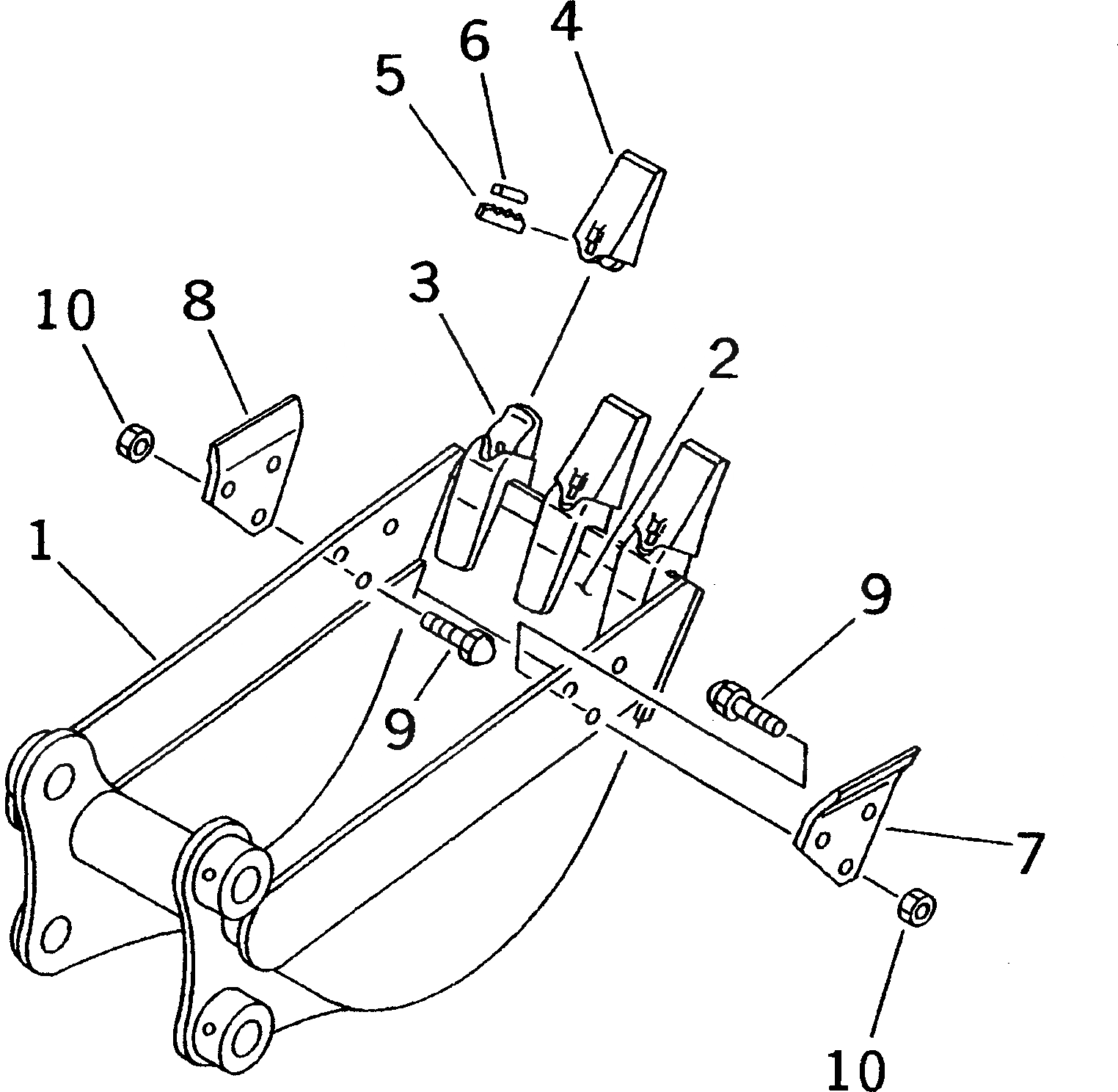 4
6
5
3
10
8
2
1
9
9
7
10