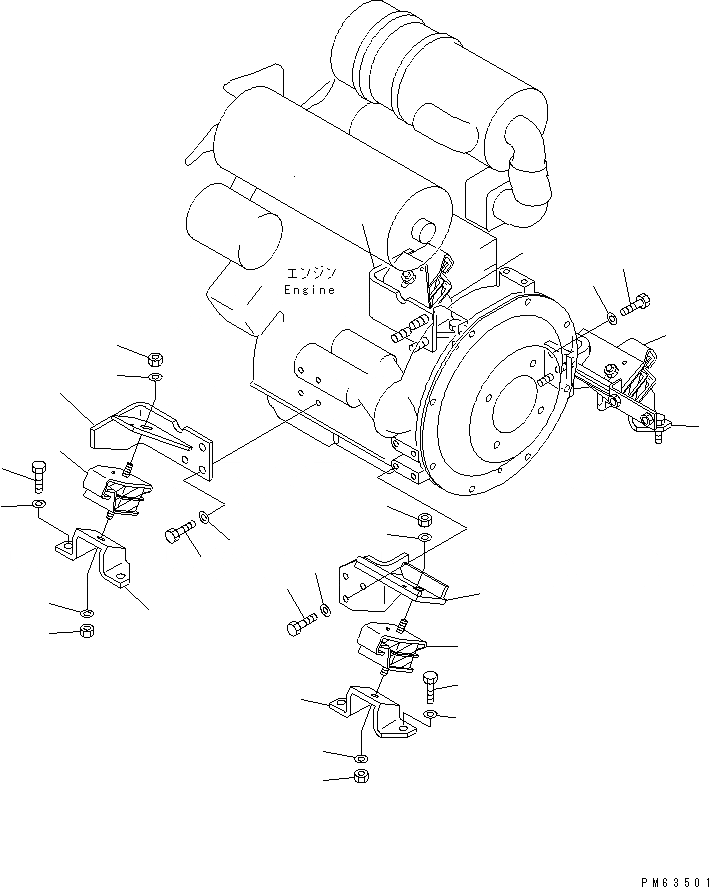 エンジン
Engine

PM63501