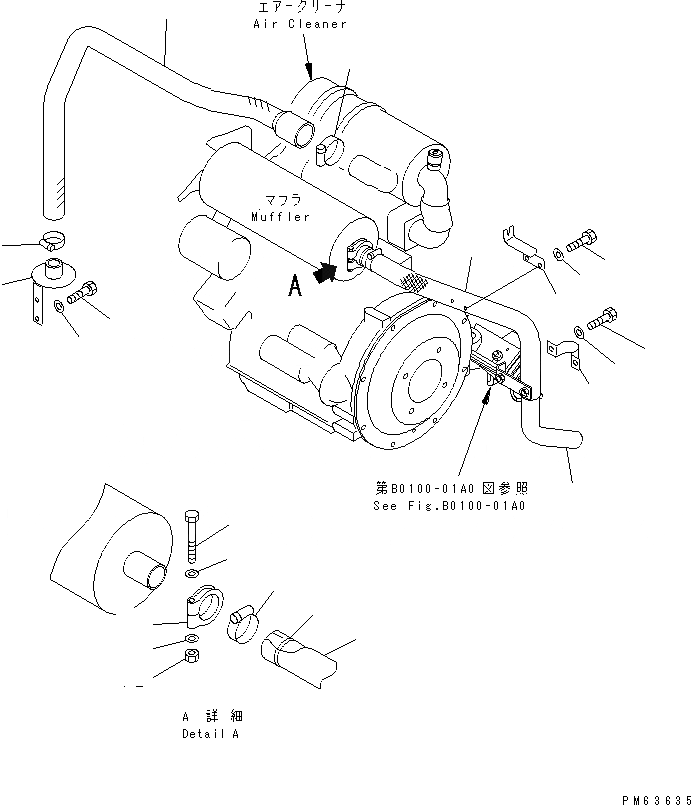 エアークリーナ
Air Cleaner

マフラ
Muffler

A

第B0100-01A0 図参照
See Fig.B0100-01A0

A 詳細
Detail A

PM63635