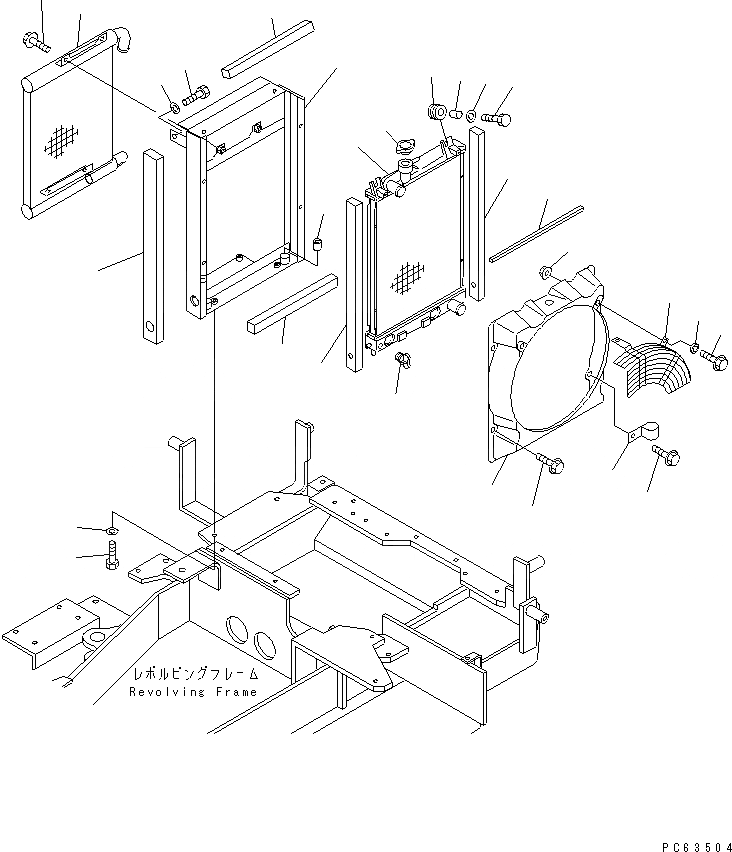 レボルビングフレーム
Revolving Frame

PC63504