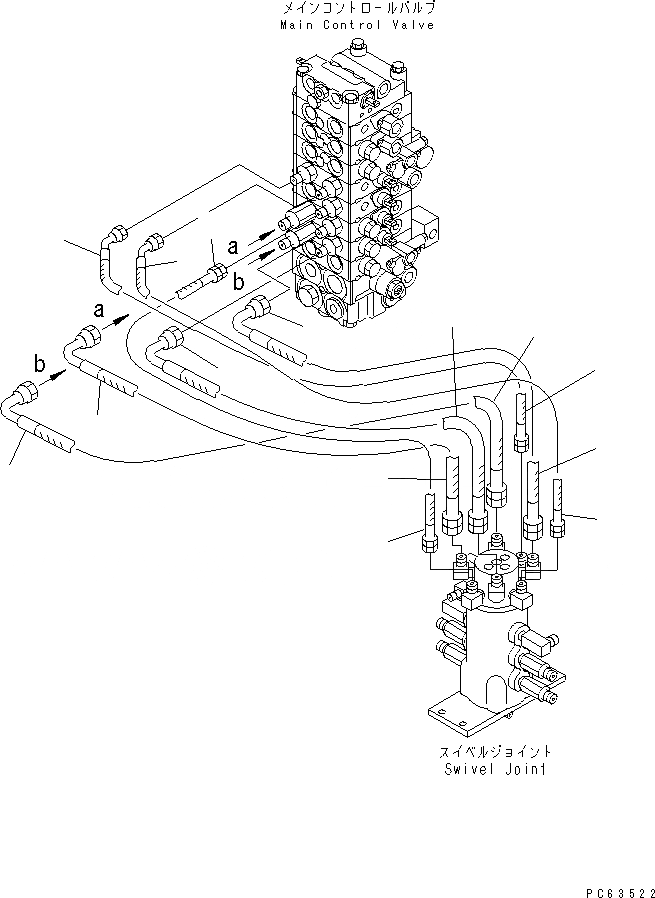 メインコントロールバルブ
Main Control Valve

a
b
a
b

スイベルジョイント
Swivel Joint

PC63522