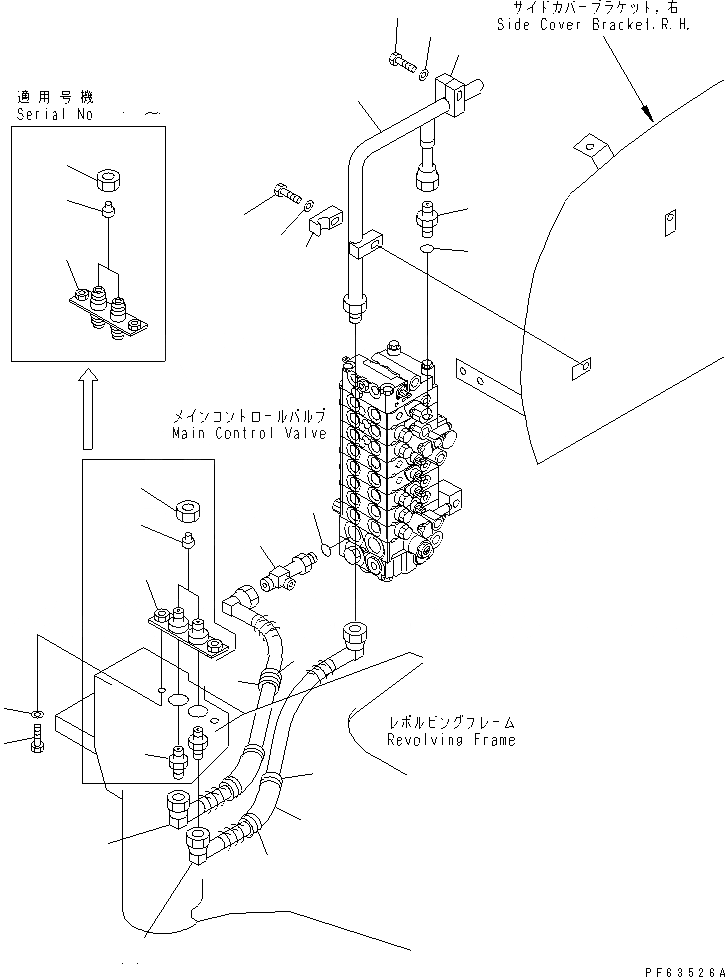 サイドカバーブラケット，右
Side Cover Bracket.R.H.

適用号機
Serial No ・ ~

メインコントロールバルブ
Main Control Valve

レボルビングフレーム
Revolving Frame

PF63526A