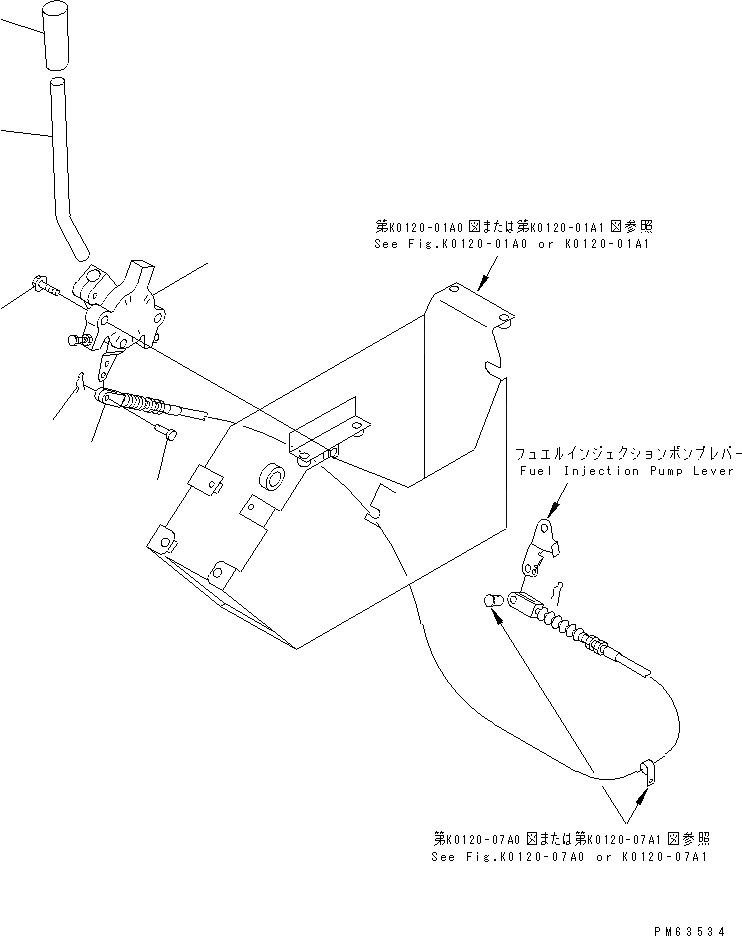 第K0120-01A0図または第K0120-01A1図参照
See Fig.K0120-01A0 or K0120-01A1

フュエルインジェクションポンプレバー
Fuel Injection Pump Lever

第K0120-07A0図または第K0120-07A1図参照
See Fig.K0120-07A0 or K0120-07A1

PM63534