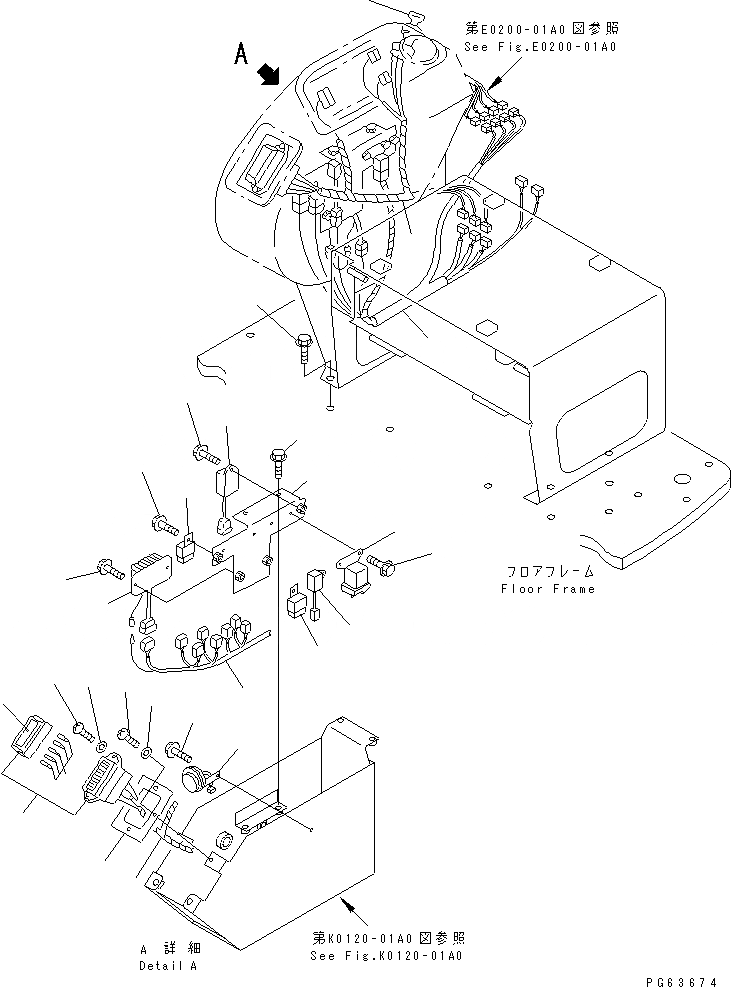 A

第E0200-01A0図参照
See Fig.E0200-01A0

フロアフレーム
Floor Frame

A 詳細
Detail A

第K0120-01A0図参照
See Fig.K0120-01A0

PG63674