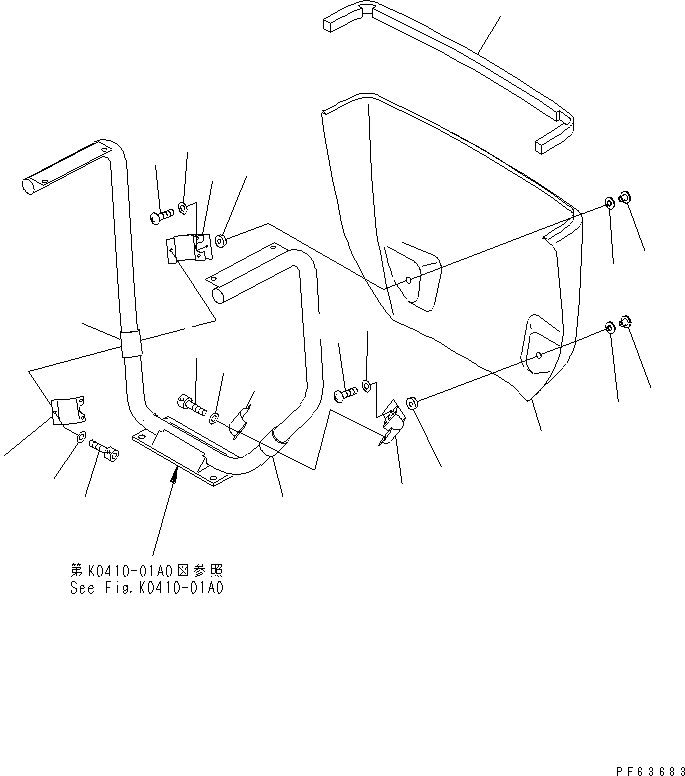 第K0410-01A0図参照
See Fig.K0410-01A0

PF63683