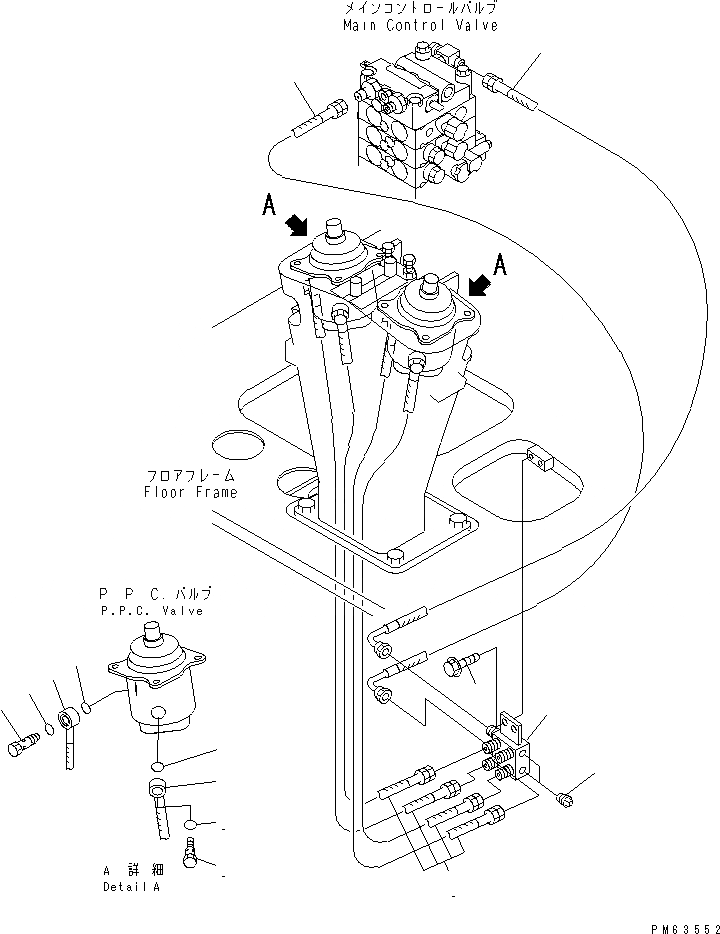 メインコントロールバルブ
Main Control Valve

A

A

フロアフレーム
Floor Frame

P P C. バルブ
P.P.C. Valve

A 詳細
Detail A

PM63552