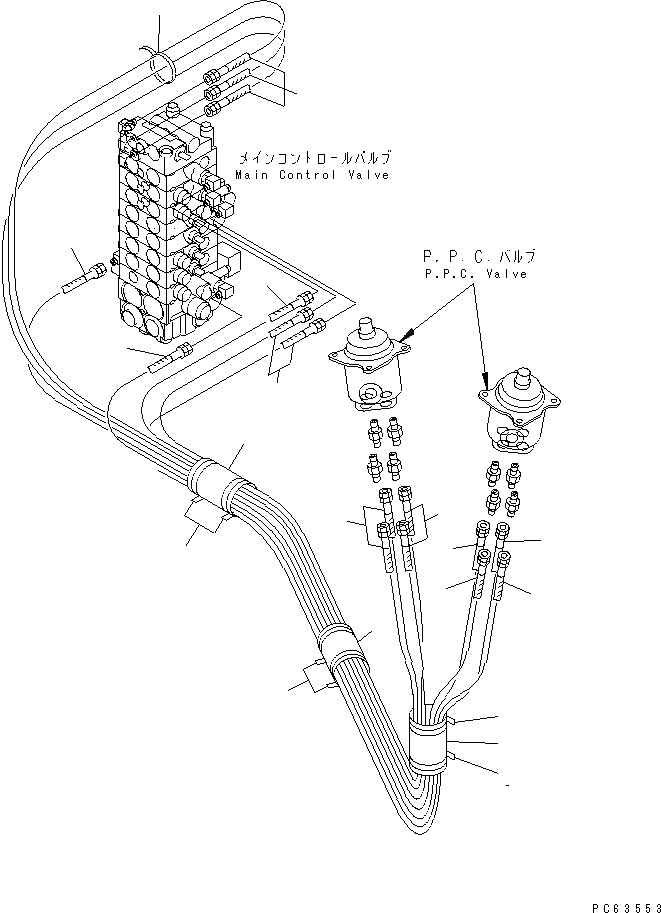 メインコントロールバルブ
Main Control Valve

P.P.C.バルブ
P.P.C. Valve

PC63553