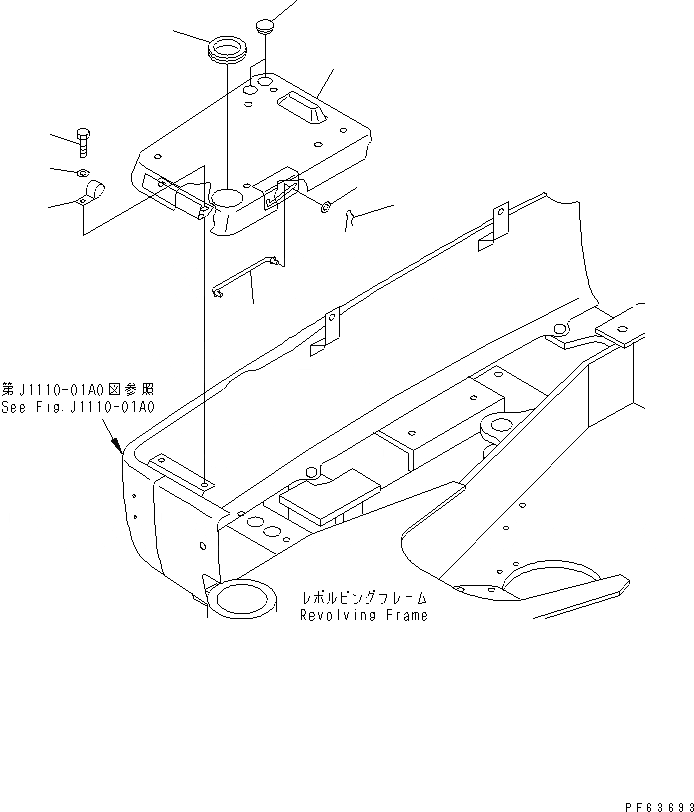 第J1110-01A0図参照
See Fig.J1110-01A0

レボルビングフレーム
Revolving Frame

PF63693