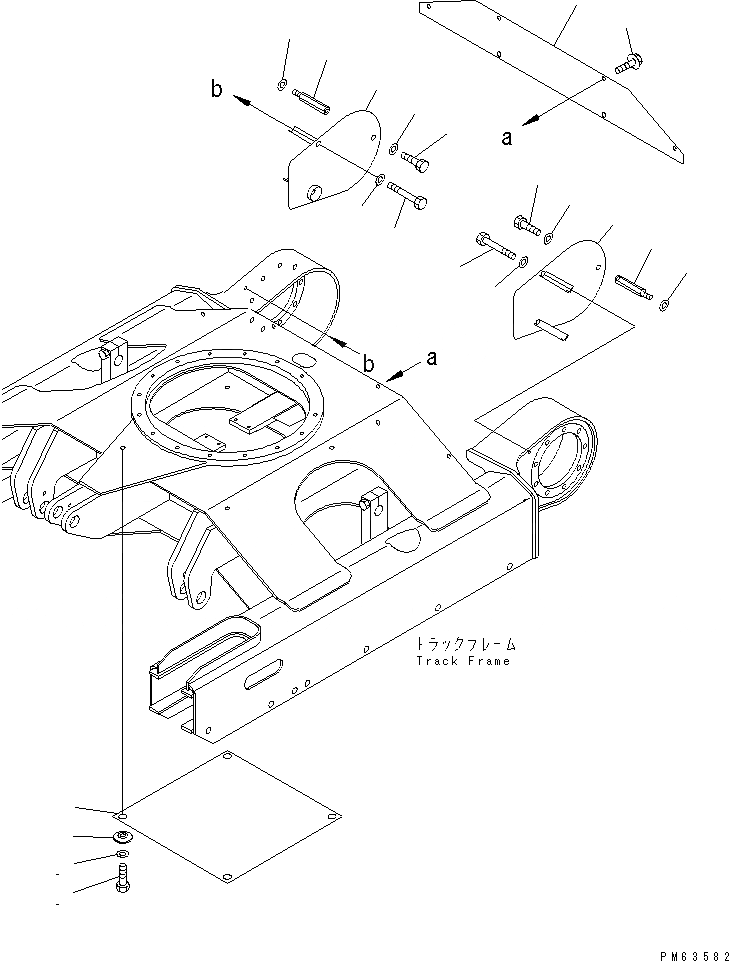 b
a
b
a
トラックフレーム
Track Frame
PM63582