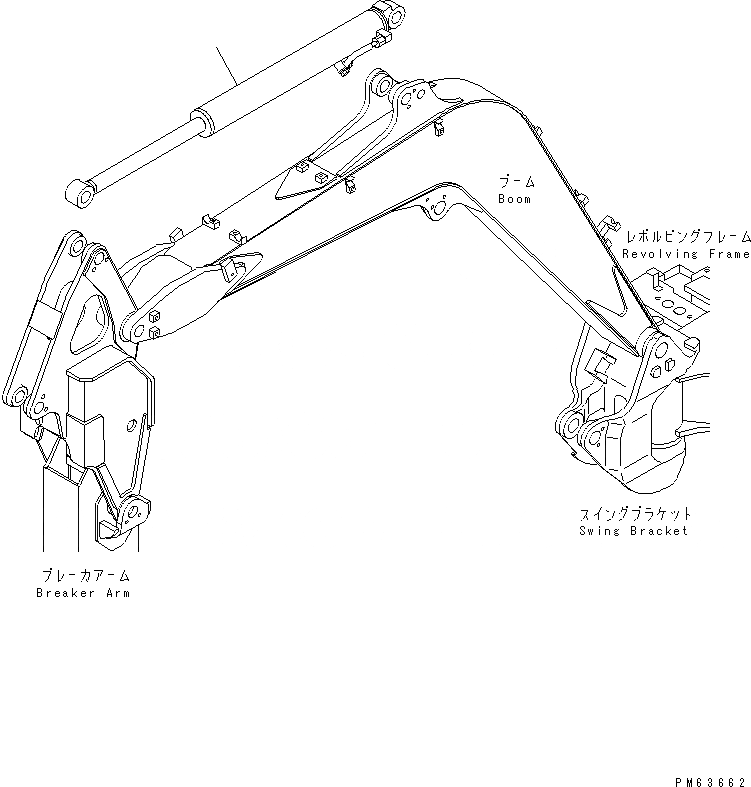 ブーム
Boom

レボルビングフレーム
Revolving Frame

スイングブラケット
Swing Bracket

ブレーカアーム
Breaker Arm

PM63662