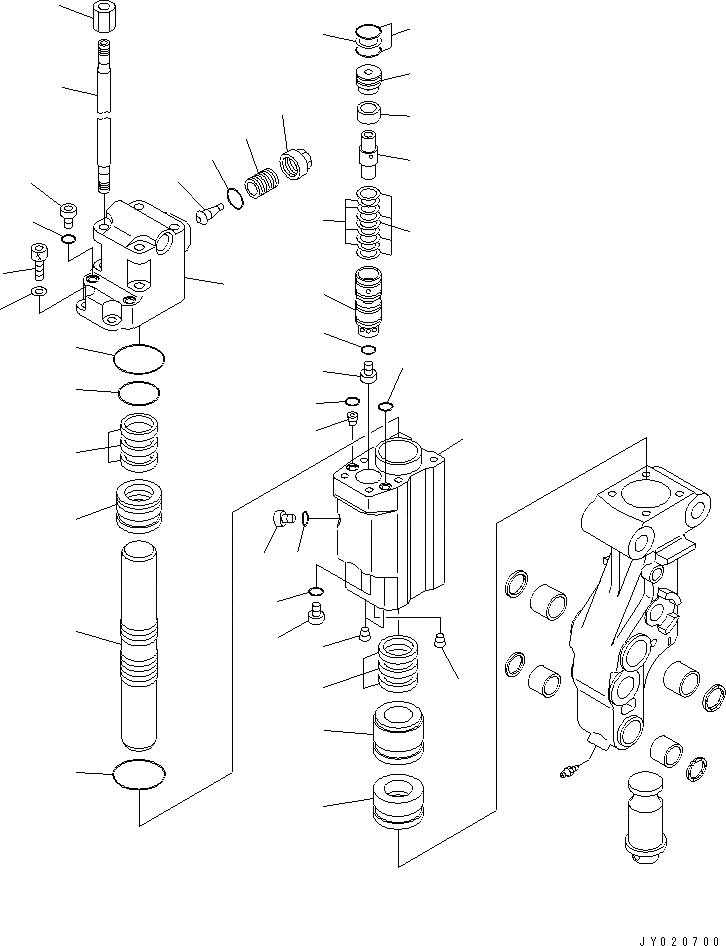 JY020700