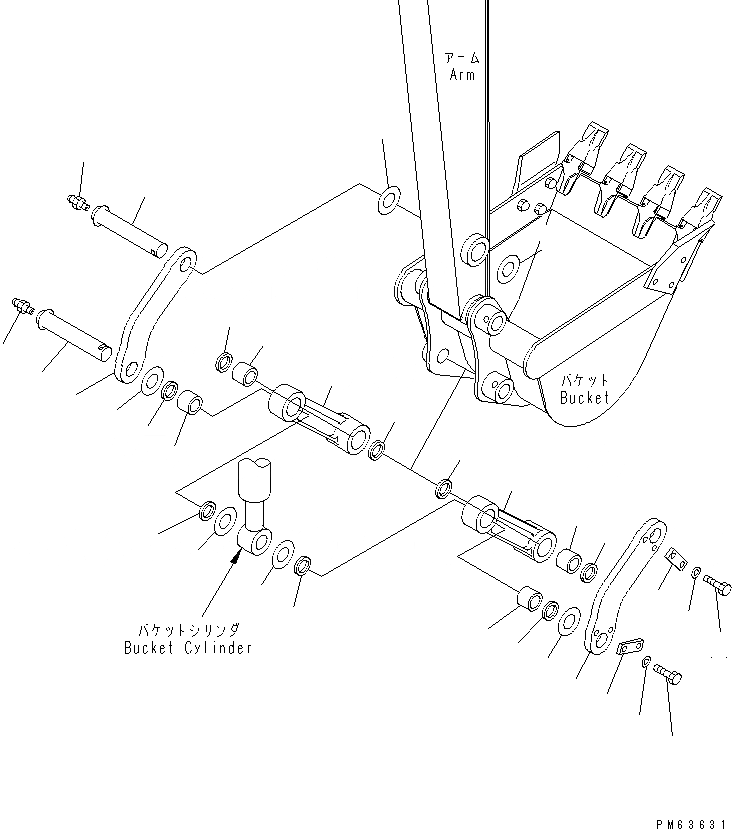 アーム
Arm

バケット
Bucket

バケットシリンダ
Bucket Cylinder

PM63631