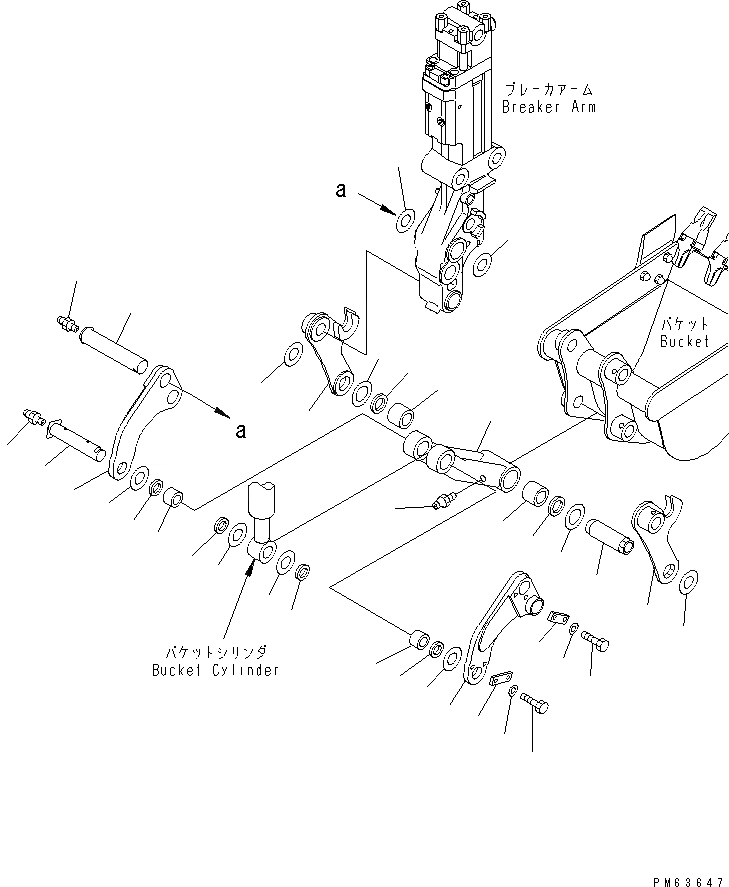 ブレーカアーム
Breaker Arm

a

バケット
Bucket

a

バケットシリンダ
Bucket Cylinder

PM63647