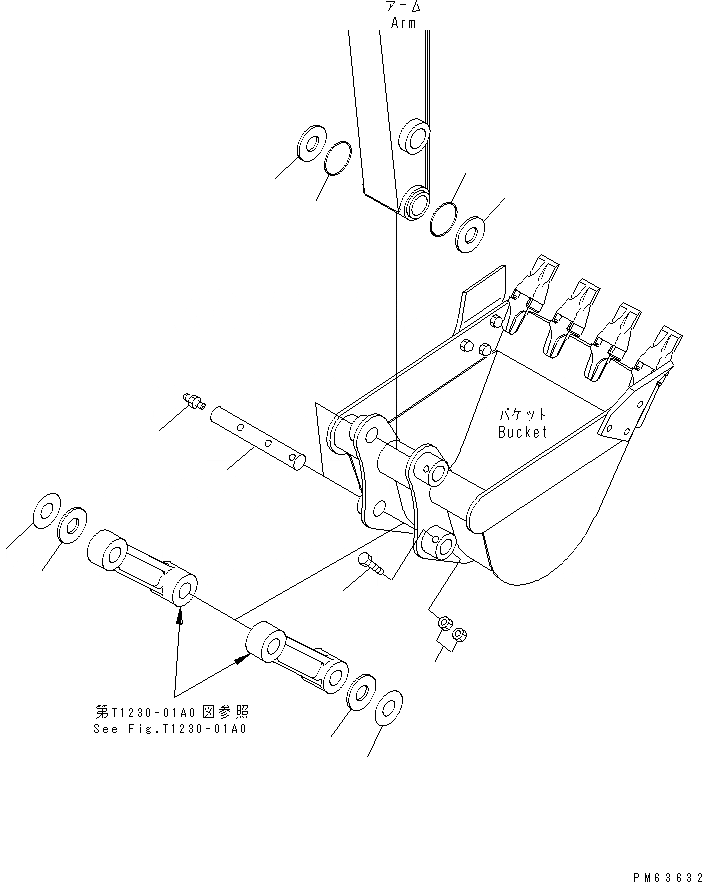 アーム
Arm

バケット
Bucket

第T1230-01A0図参照
See Fig.T1230-01A0

PM63632