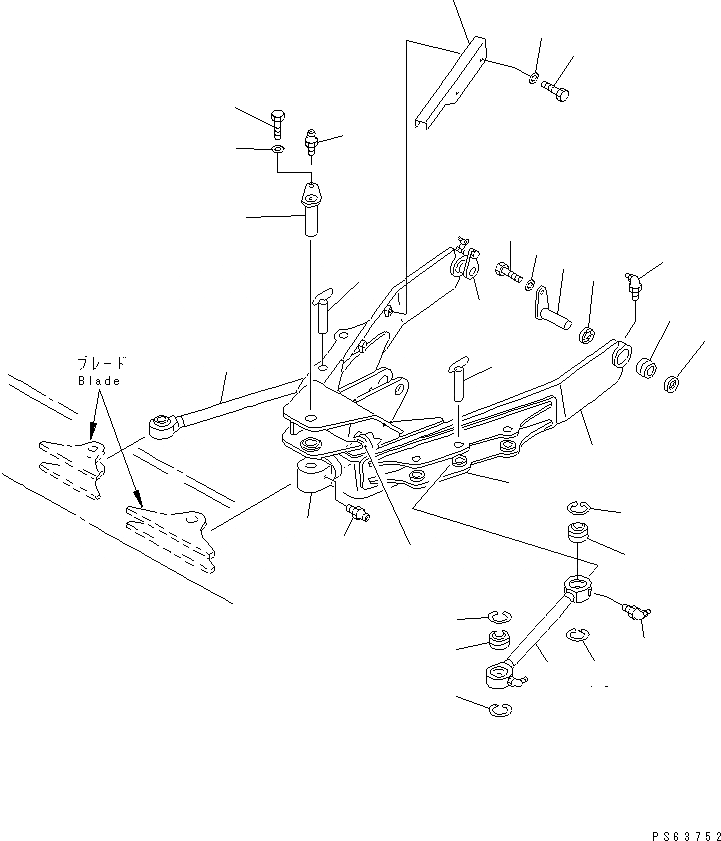 ブレード
Blade

PS63752