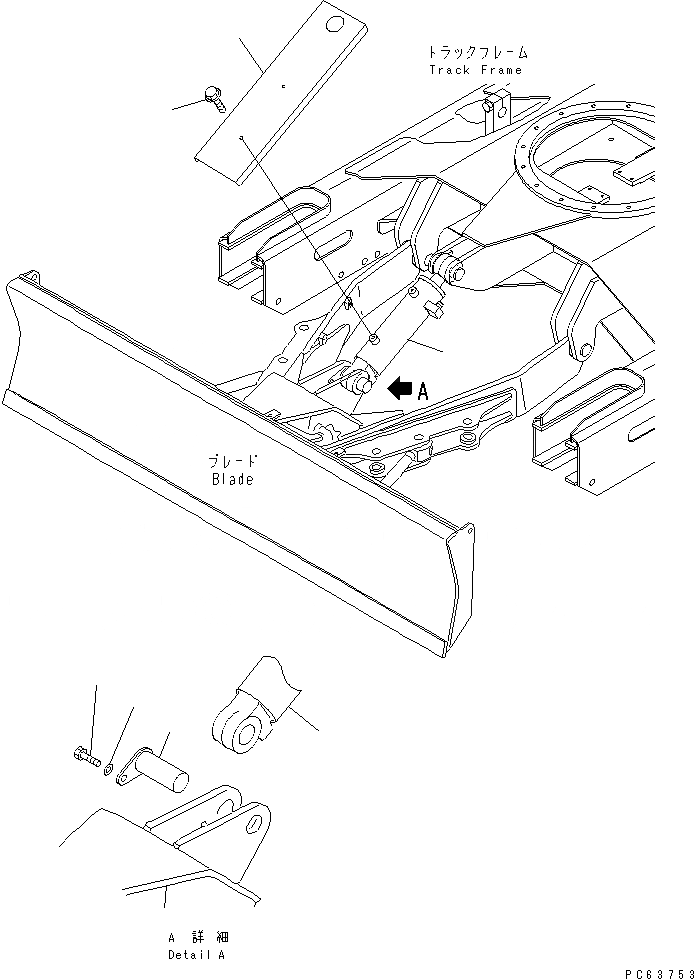 トラックフレーム
Track Frame

A

ブレード
Blade

A 詳細
Detail A

PC63753