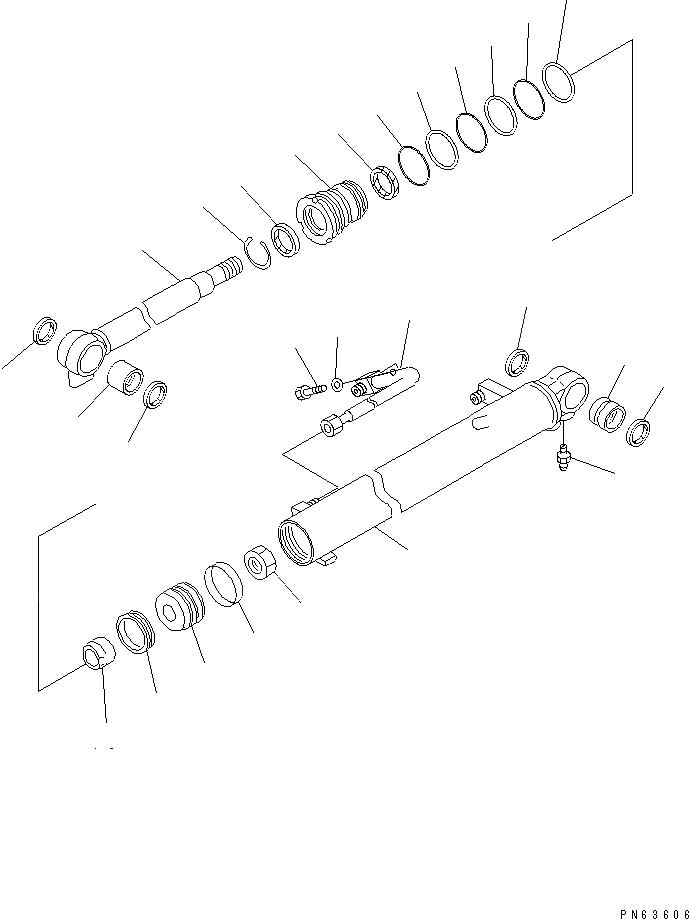 PN63606