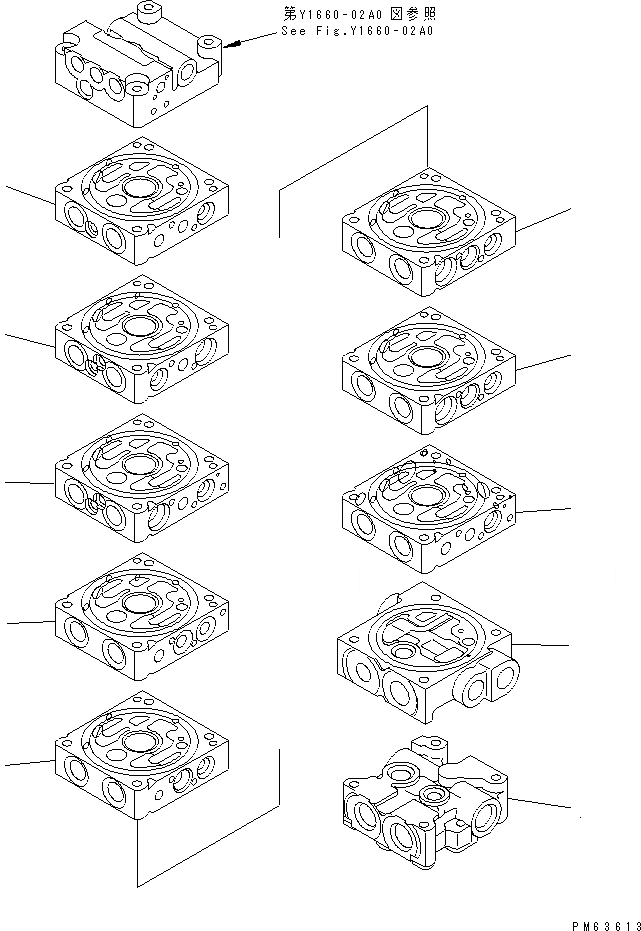 第Y1660-02A0 図参照
See Fig.Y1660-02A0

PM63613