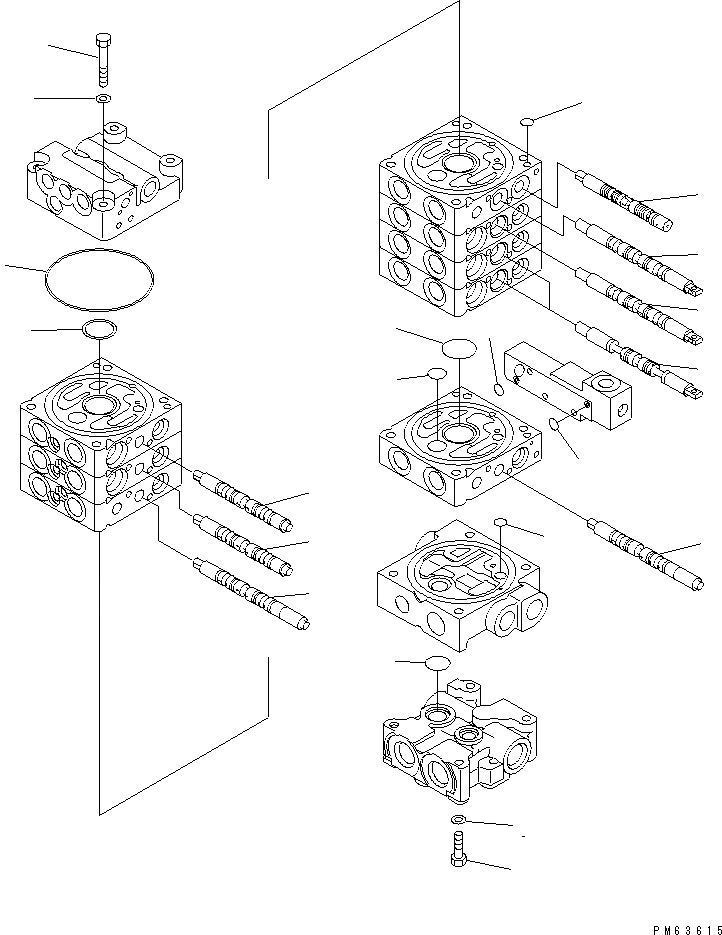 PM63615