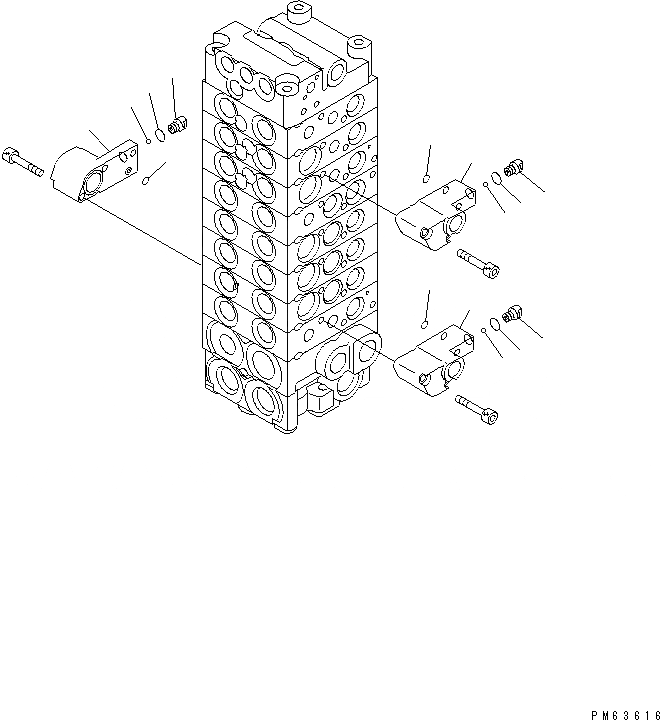 PM63616