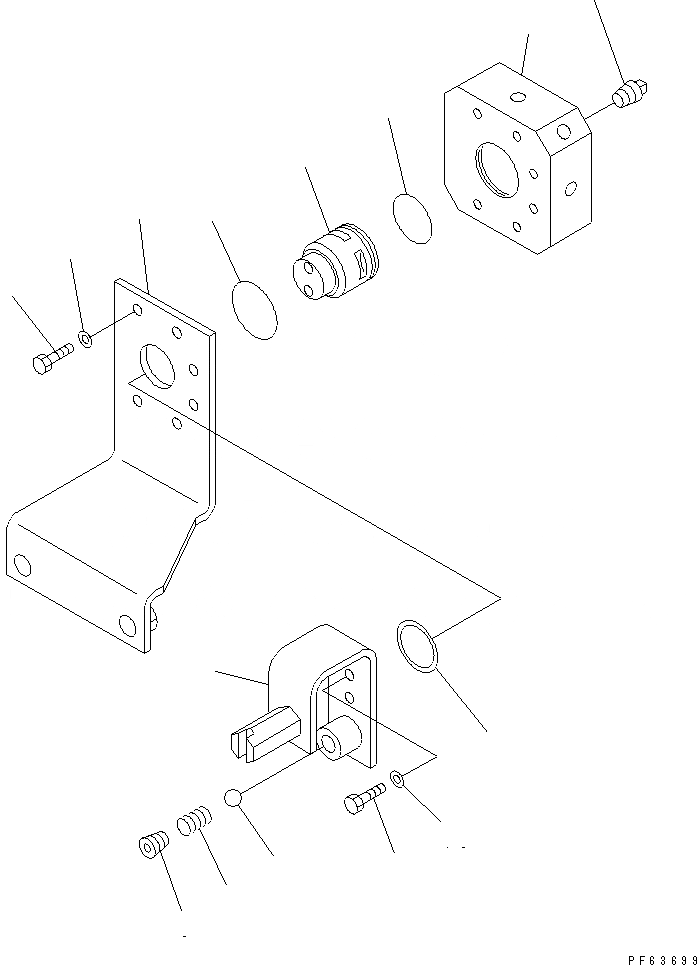 PF63699