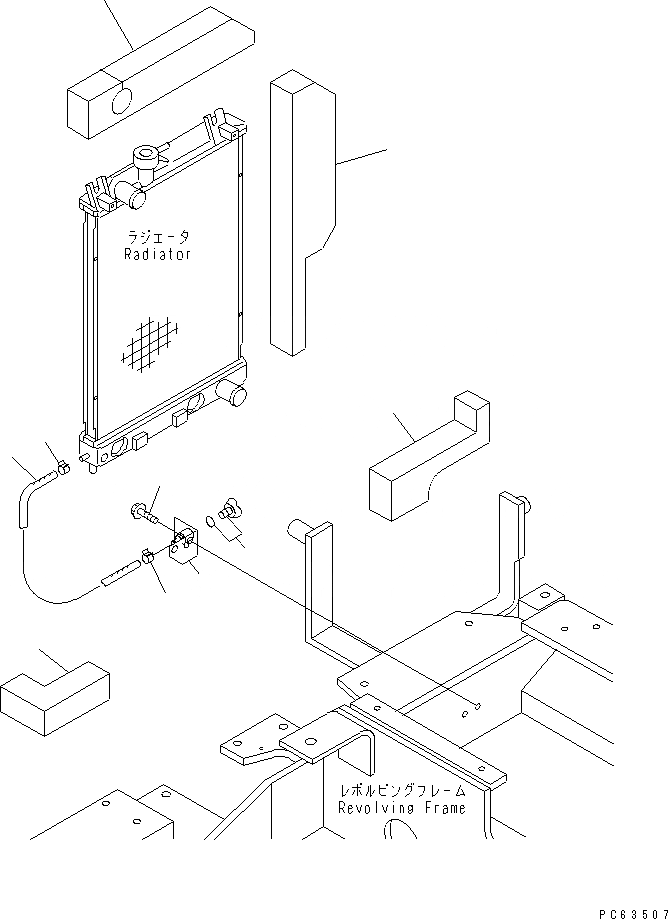 ラジエータ
Radiator

レボルビングフレーム
Revolving Frame

PC63507