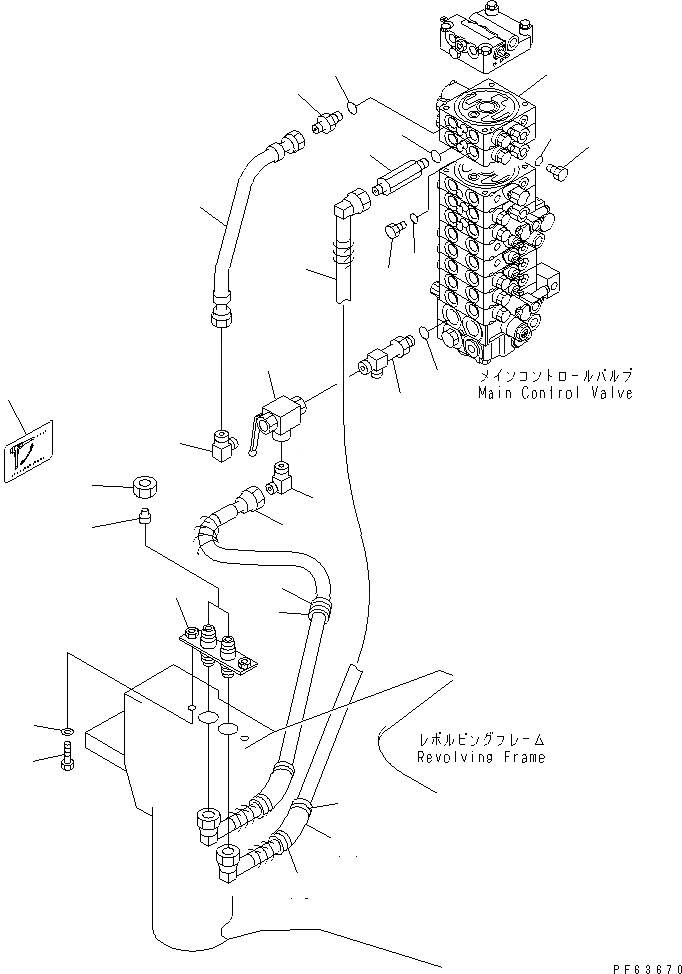 メインコントロールバルブ
Main Control Valve

レボルビングフレーム
Revolving Frame

PF63670