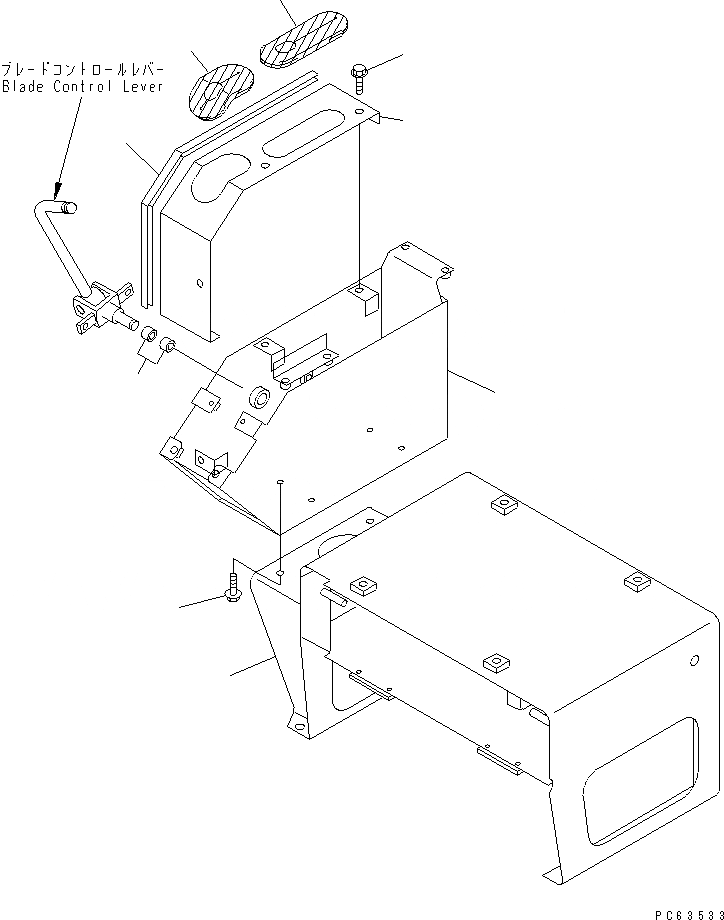 ブレードコントロールレバー
Blade Control Lever

PC63533