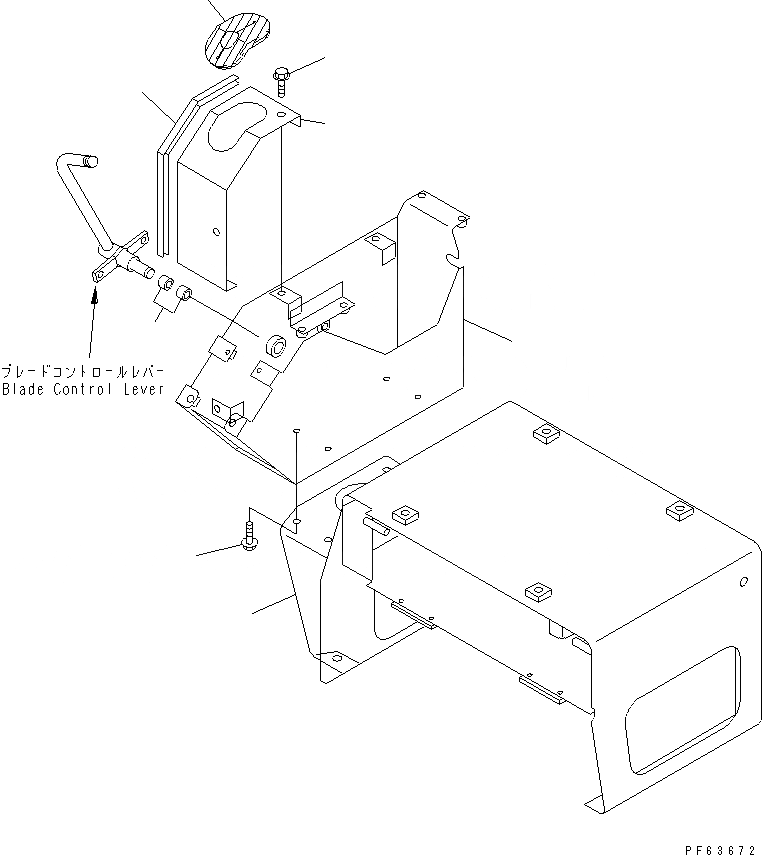 ブレードコントロールレバー
Blade Control Lever

PF63672