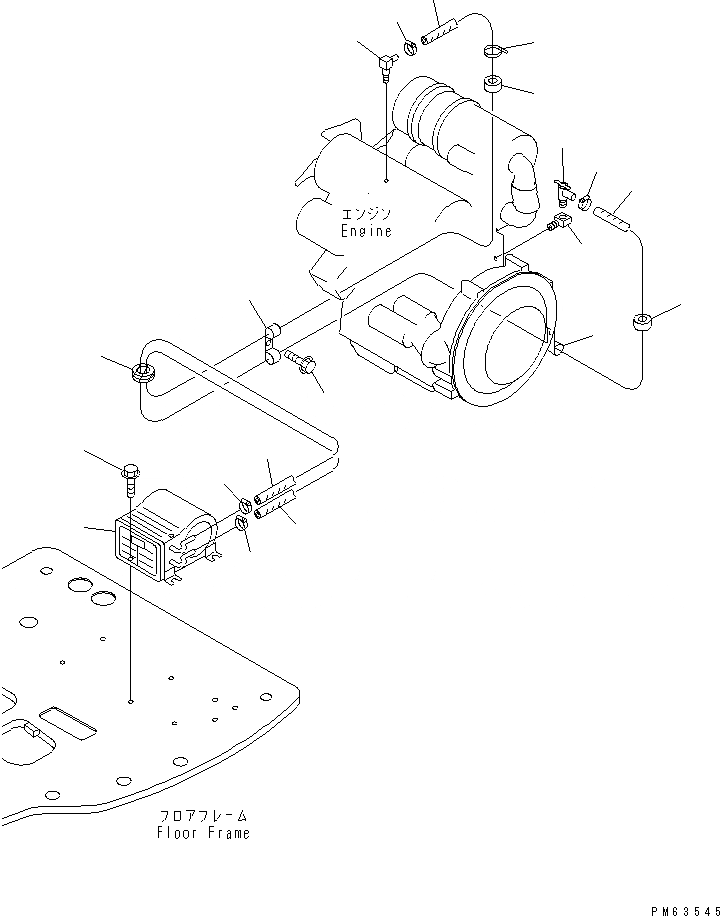 エンジン
Engine

フロアフレーム
Floor Frame

PM63545