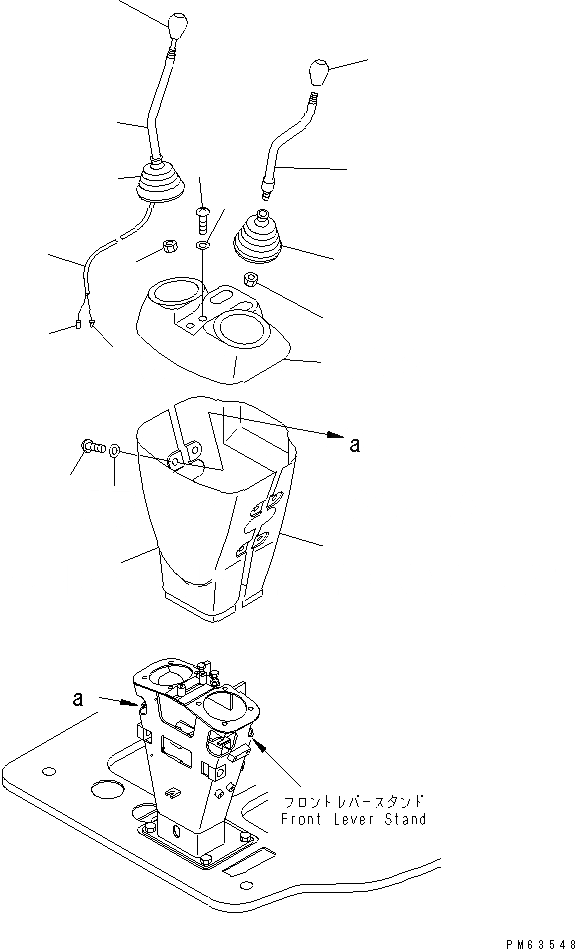 a

a

フロントレバースタンド
Front Lever Stand

PM63548