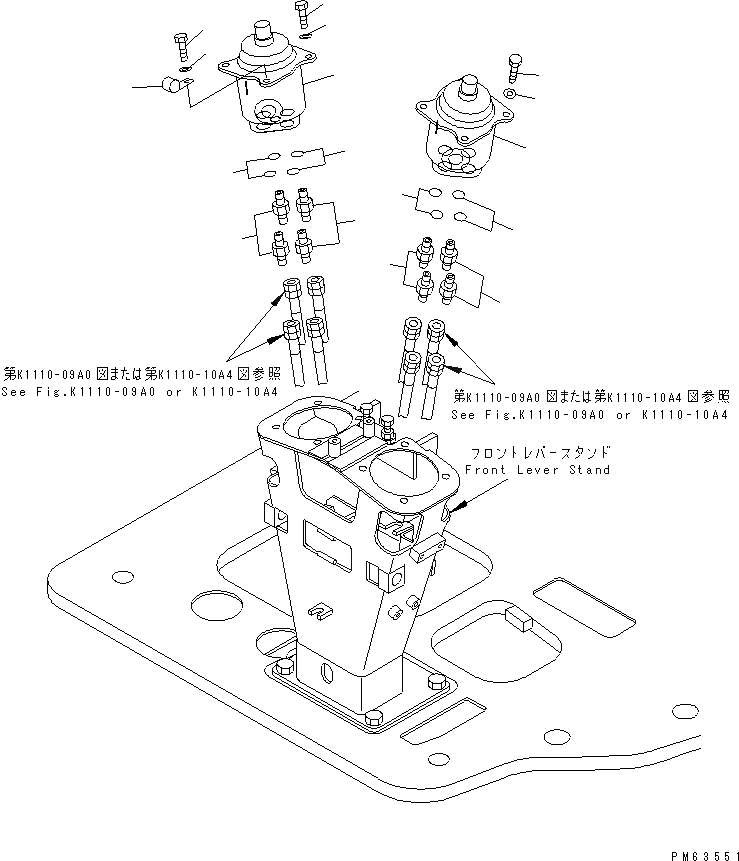 第K1110-09A0 図または第K1110-10A4 図参照
See Fig.K1110-09A0 or K1110-10A4

第K1110-09A0 図または第K1110-10A4 図参照
See Fig.K1110-09A0 or K1110-10A4

フロントレバースタンド
Front Lever Stand

PM63551