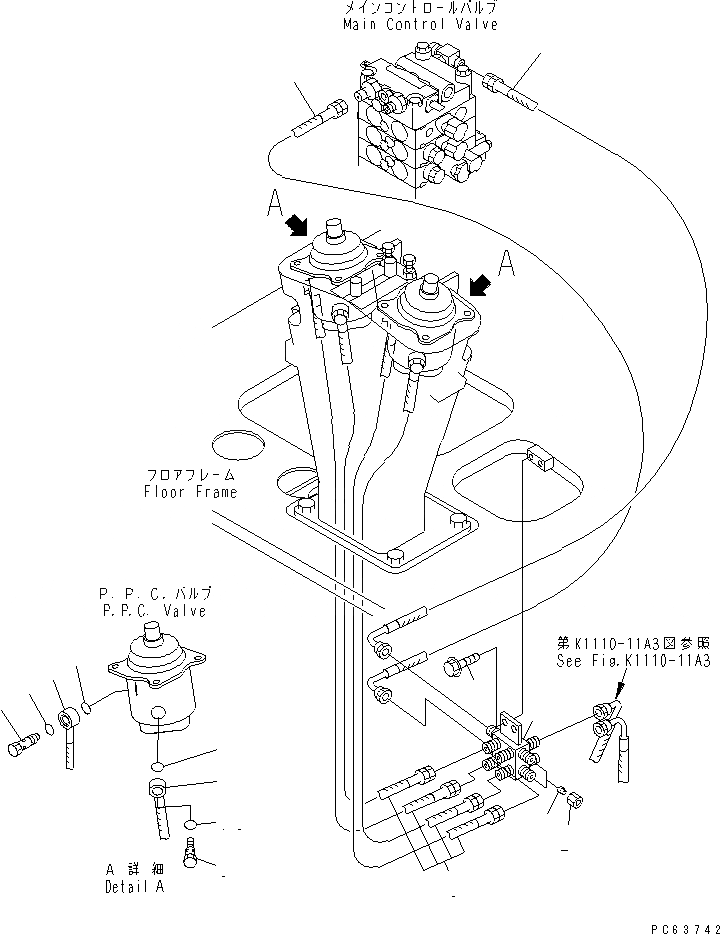 メインコントロールバルブ
Main Control Valve

A

A

フロアフレーム
Floor Frame

P.P.C.バルブ
P.P.C. Valve

第K1110-11A3図参照
See Fig.K1110-11A3

A 詳細
Detail A

PC63742