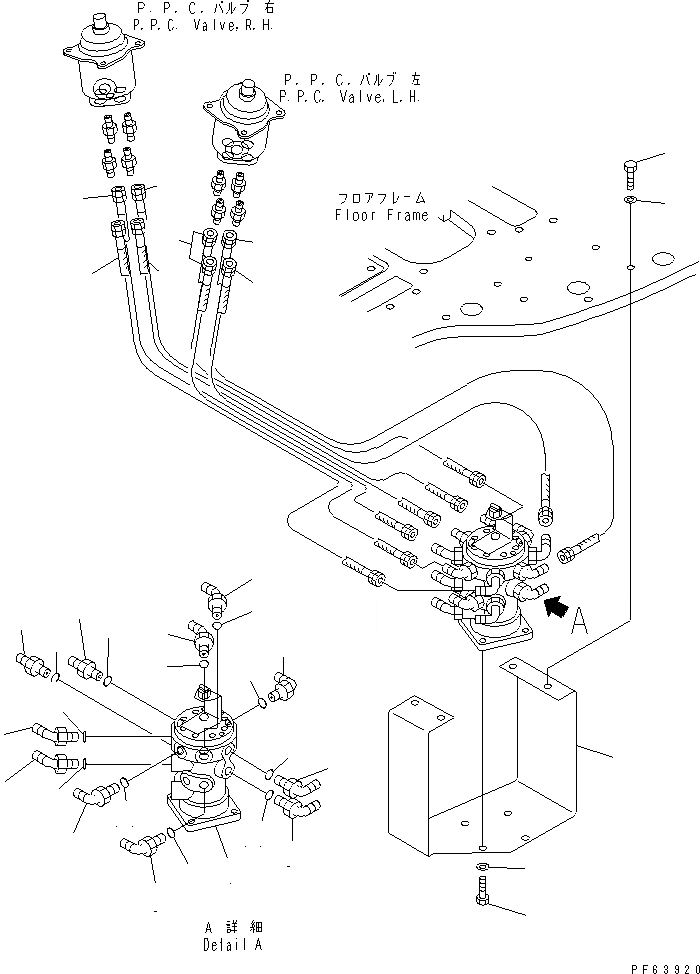 P. P. C. バルブ 右
P. P. C. Valve, R. H.

P. P. C. バルブ 左
P. P. C. Valve, L. H.

フロアフレーム
Floor Frame

A

A 詳細
Detail A

PF63920