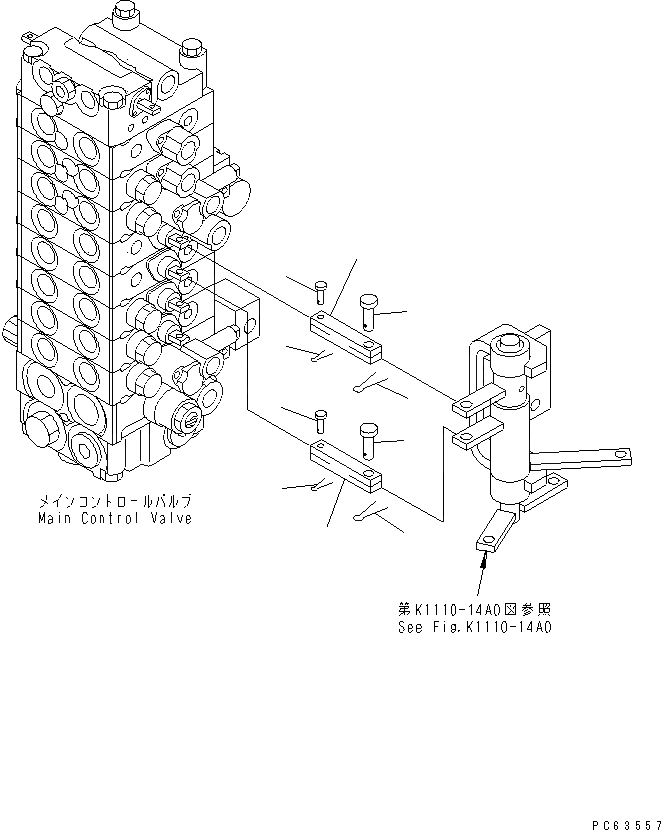 メインコントロールバルブ
Main Control Valve

第K1110-14A0図参照
See Fig.K1110-14A0

PC63557