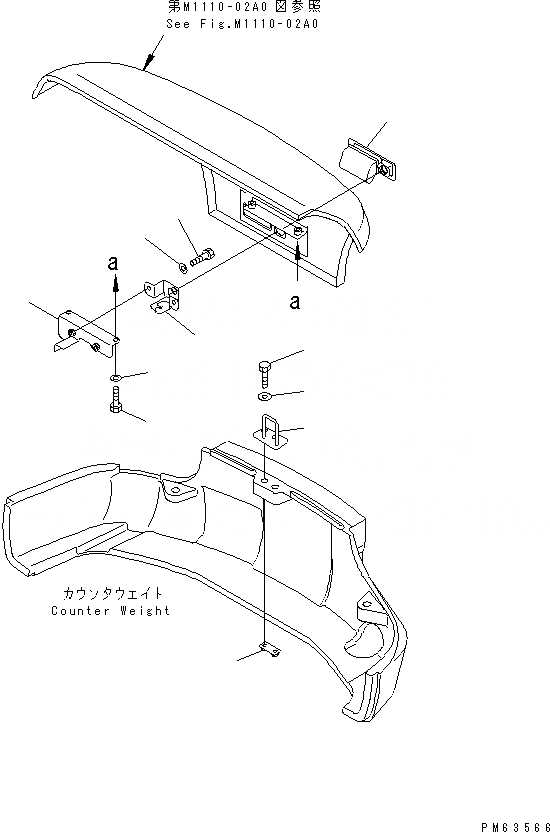 第M1110-02A0 図参照
See Fig.M1110-02A0

a

a

カウンタウェイト
Counter Weight

PM63566