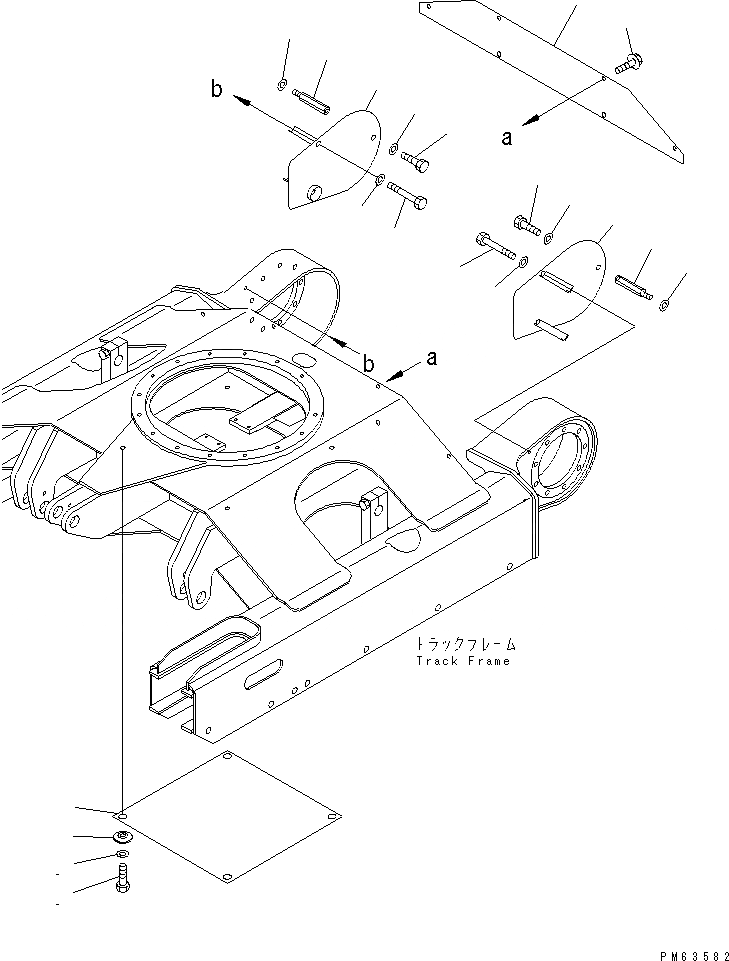 b
a
b
a
トラックフレーム
Track Frame
PM63582