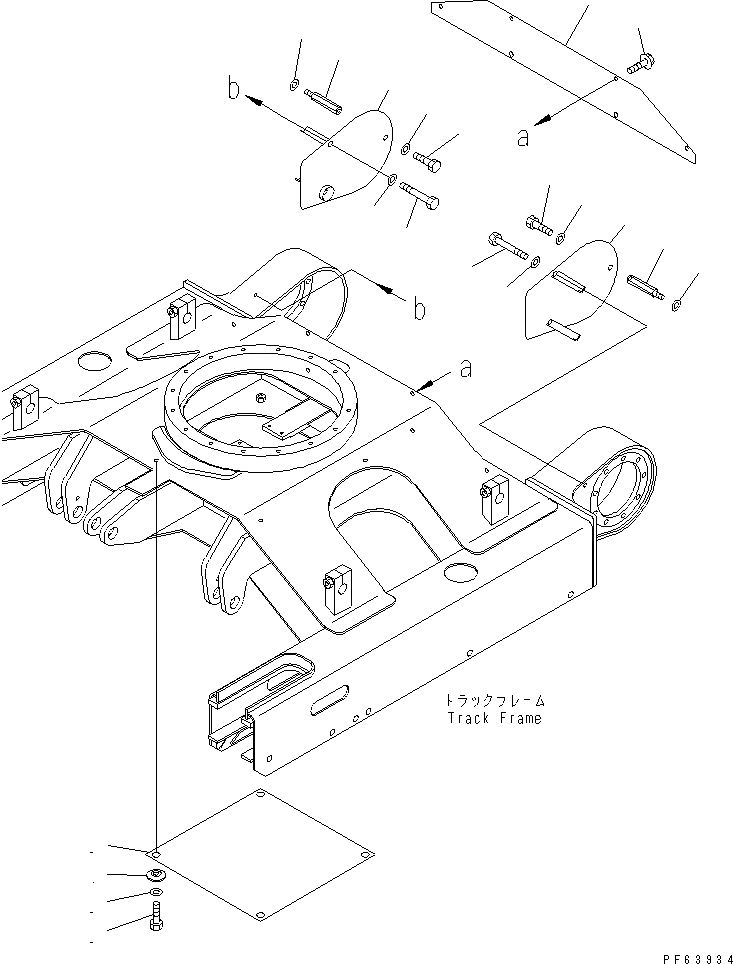 b

a

b

a

トラックフレーム
Track Frame

PF63934