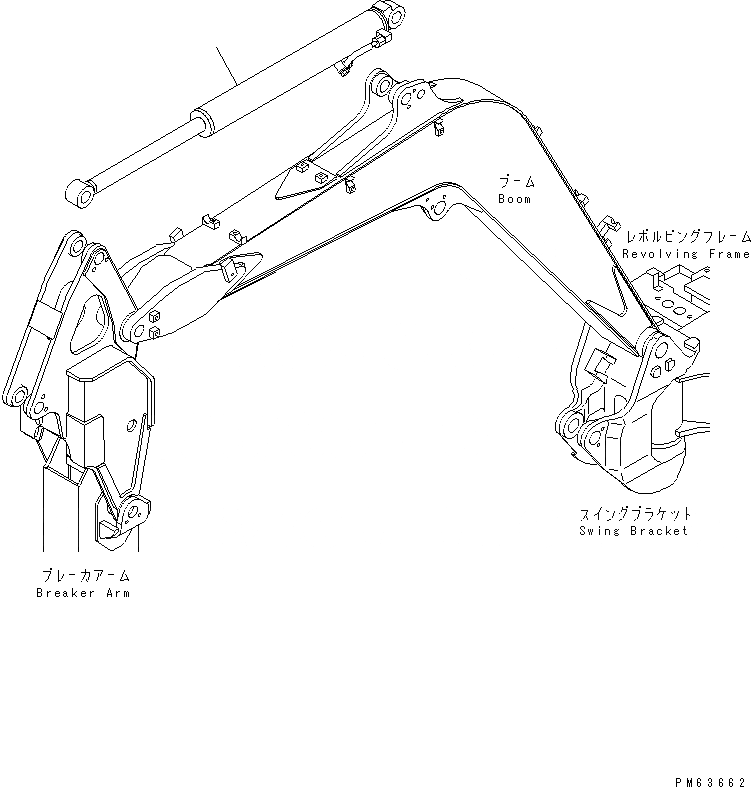 ブーム
Boom

レボルビングフレーム
Revolving Frame

スイングブラケット
Swing Bracket

ブレーカアーム
Breaker Arm

PM63662