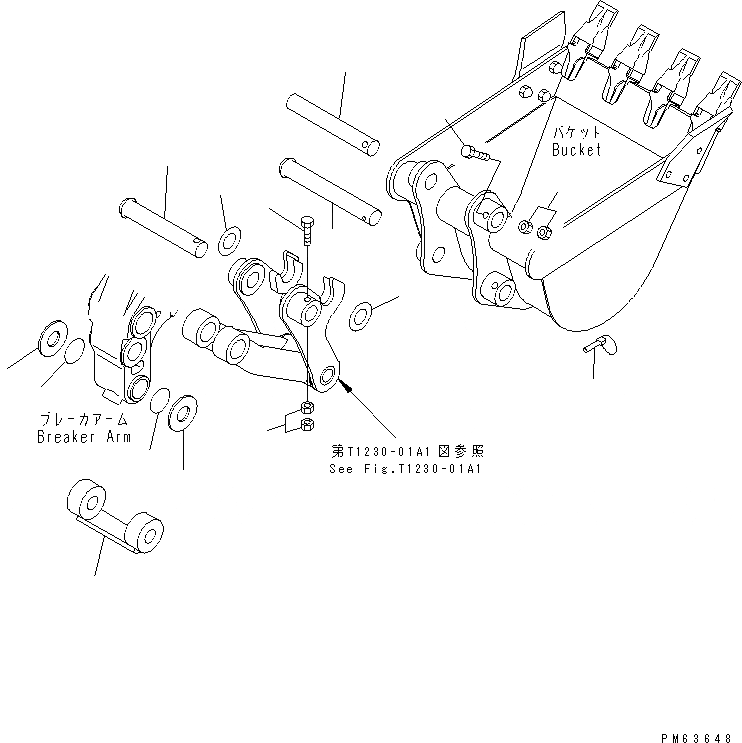 バケット
Bucket

ブレーカアーム
Breaker Arm

第T1230-01A1図参照
See Fig.T1230-01A1

PM63648