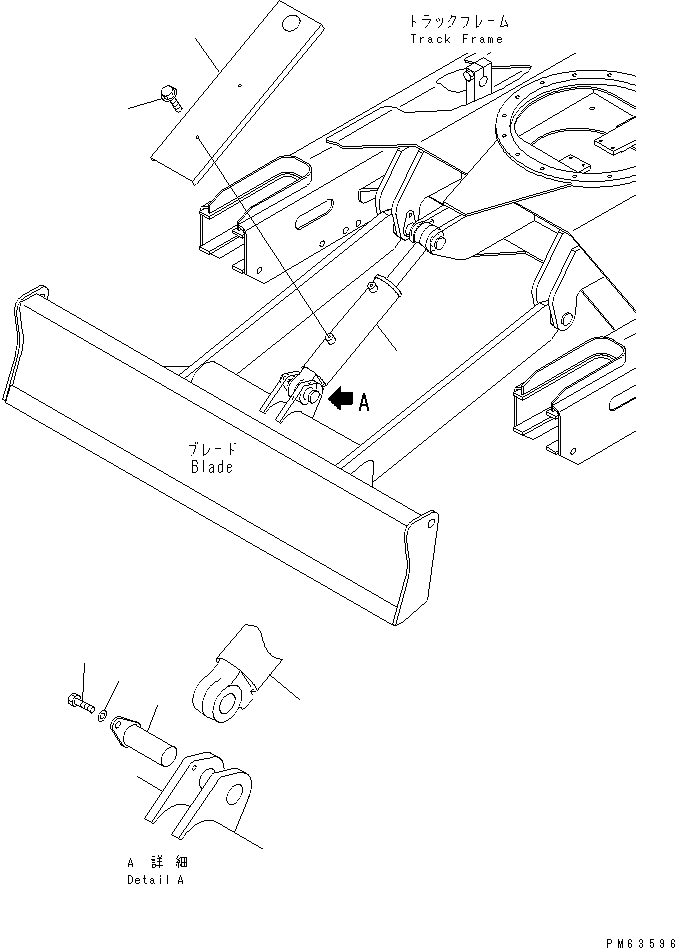 トラックフレーム
Track Frame

A

ブレード
Blade

A 詳 細
Detail A

PM63596