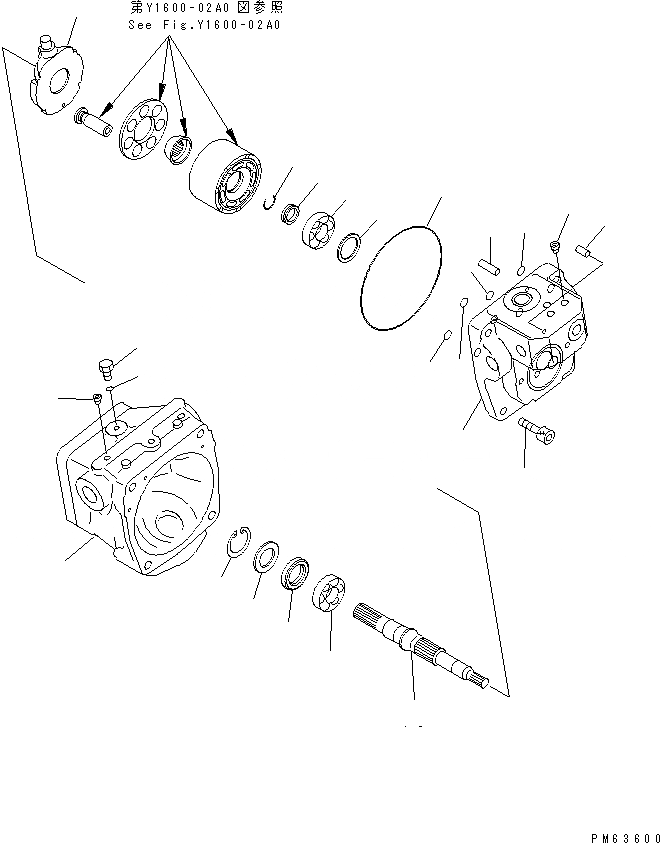 第Y1600-02A0 図参照
See Fig.Y1600-02A0

PM63600