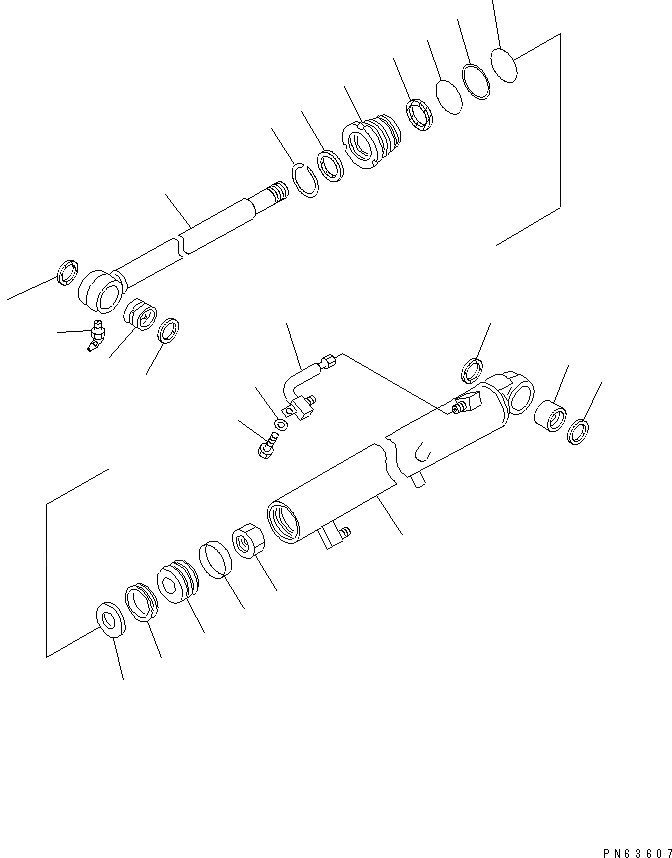 PN63607