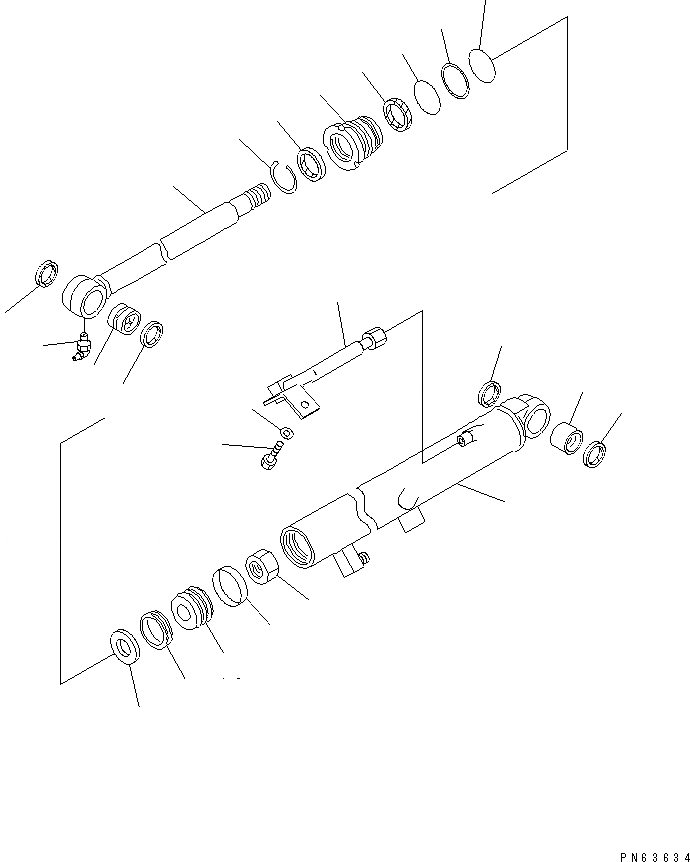 PN63634