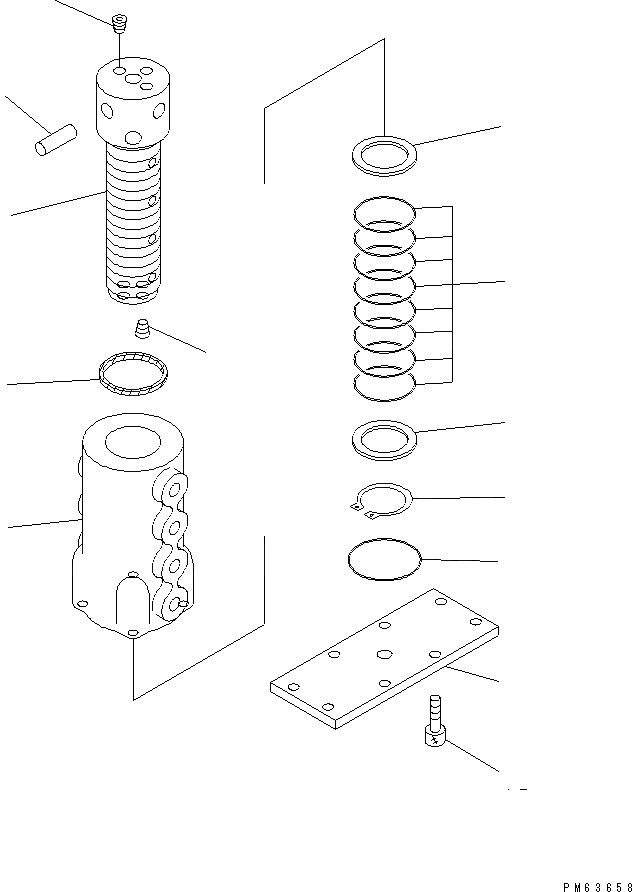 PM63658