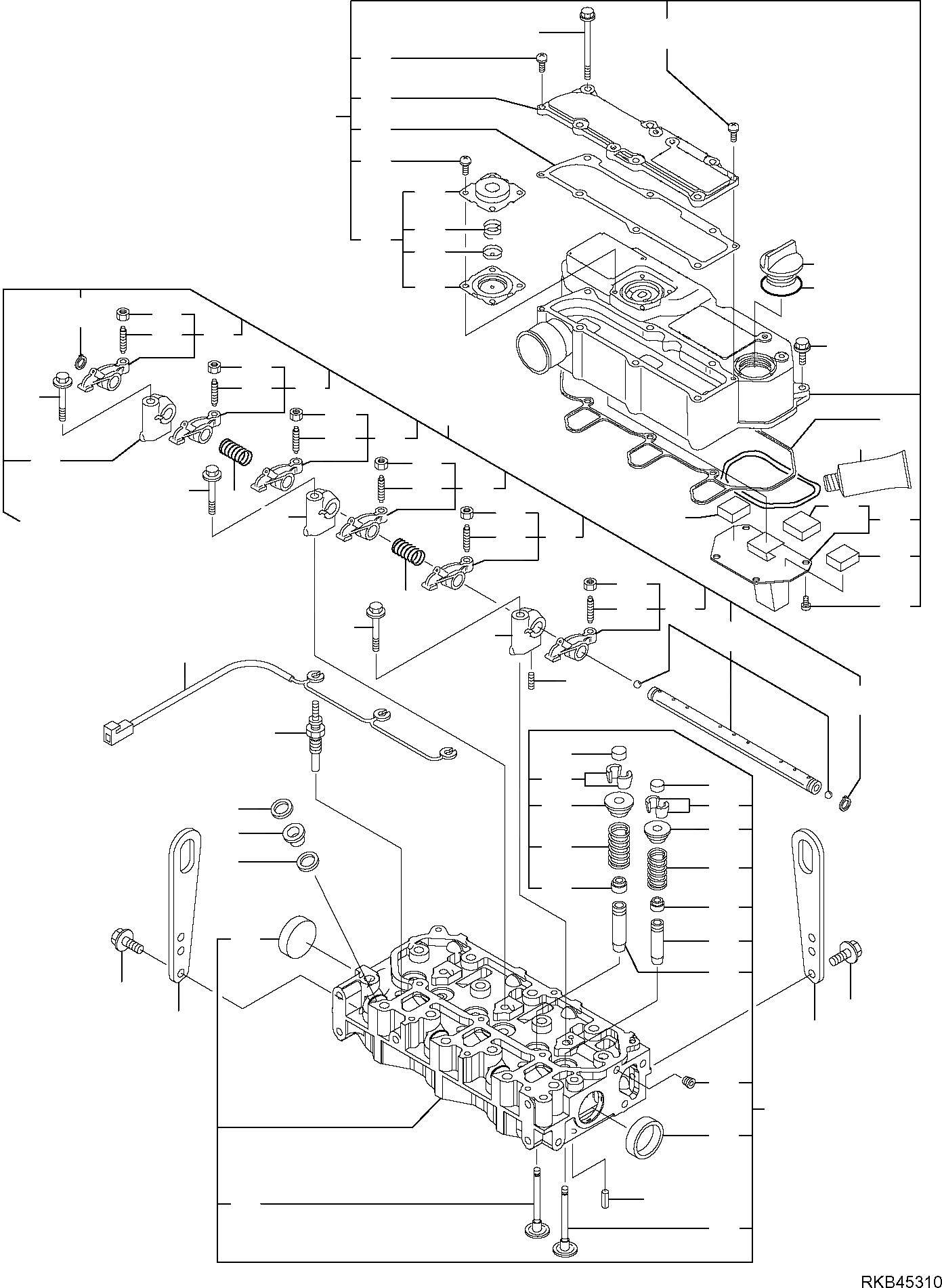 RKB45310