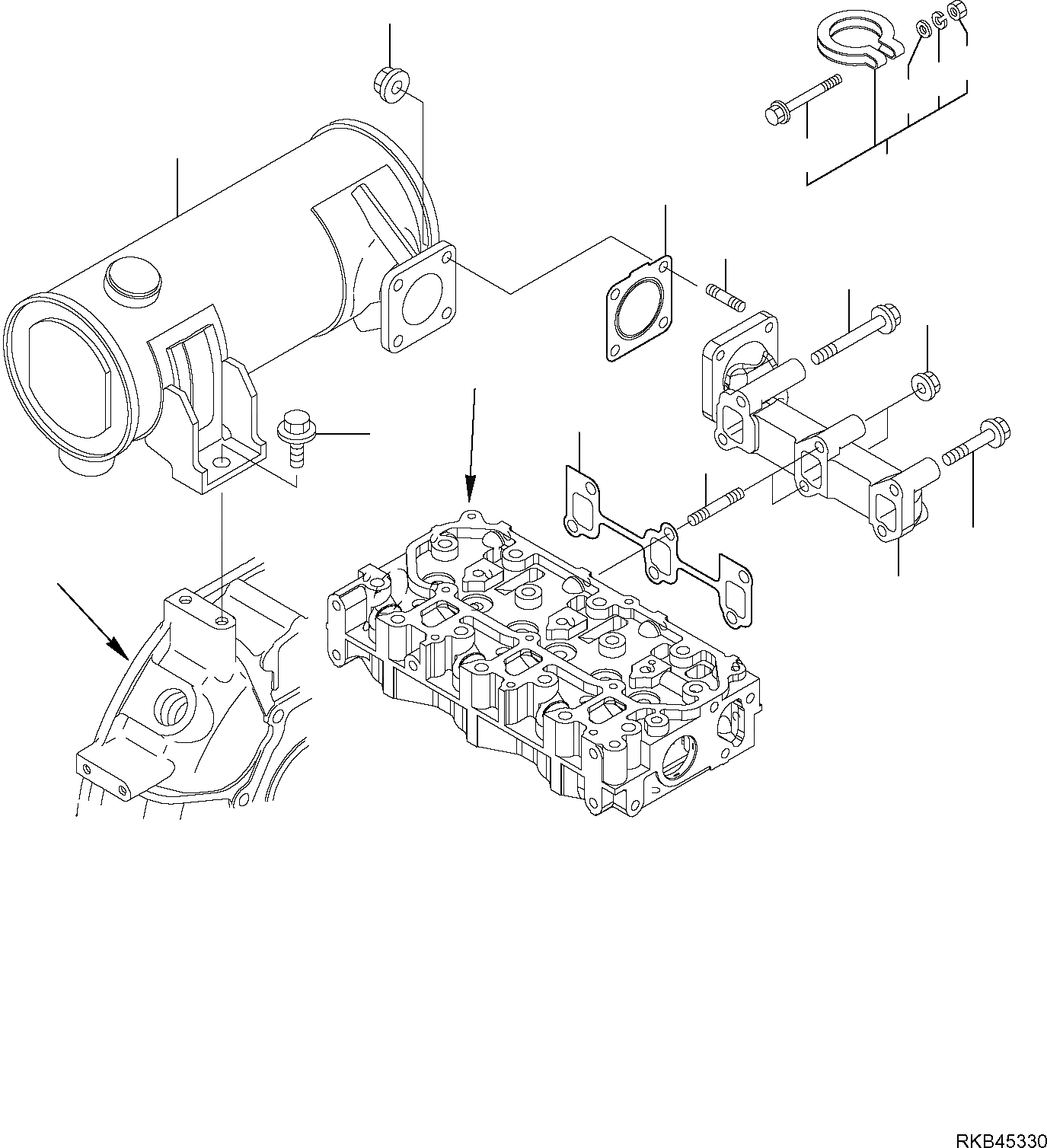 RKB45330