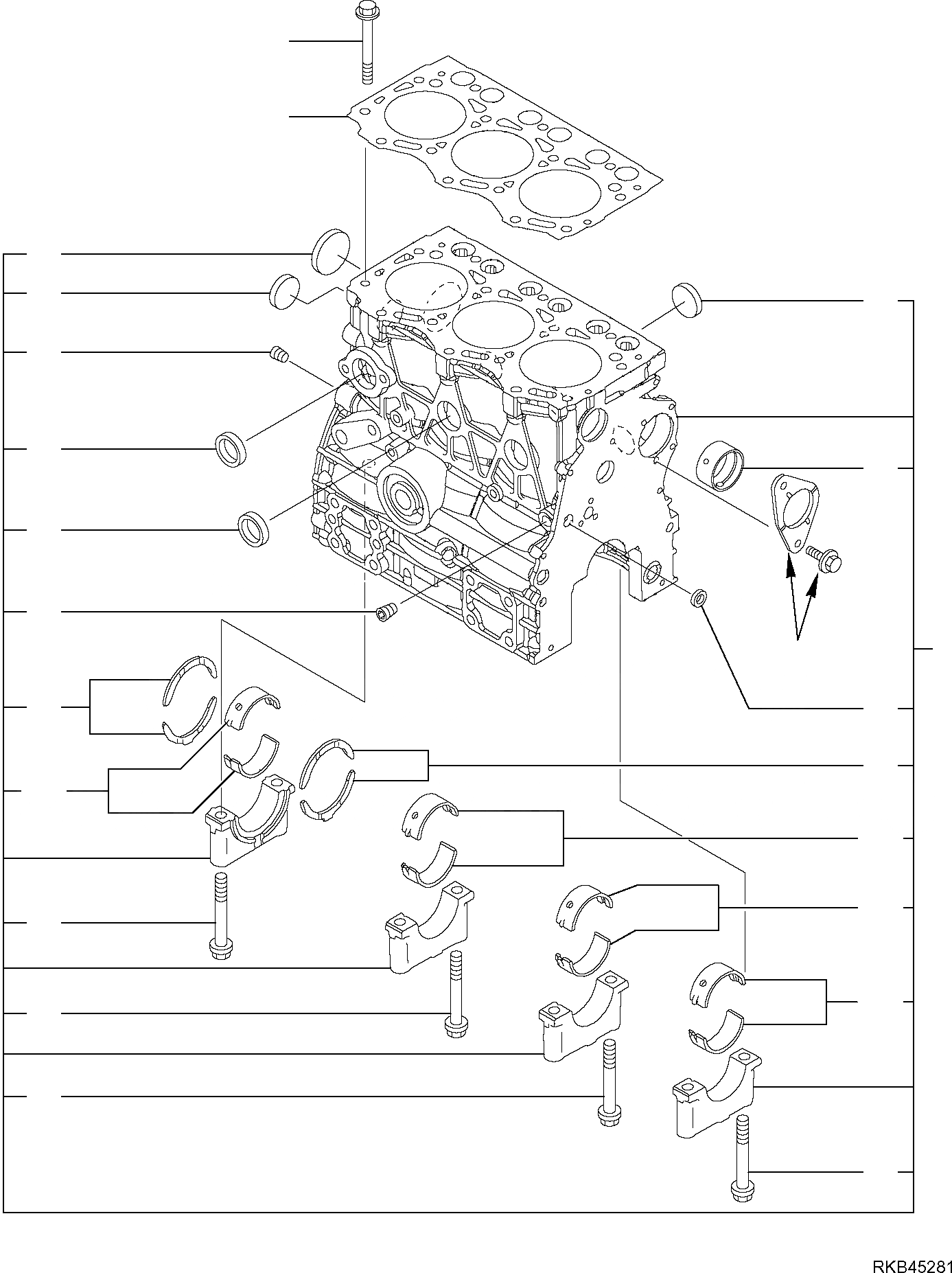 RKB45281