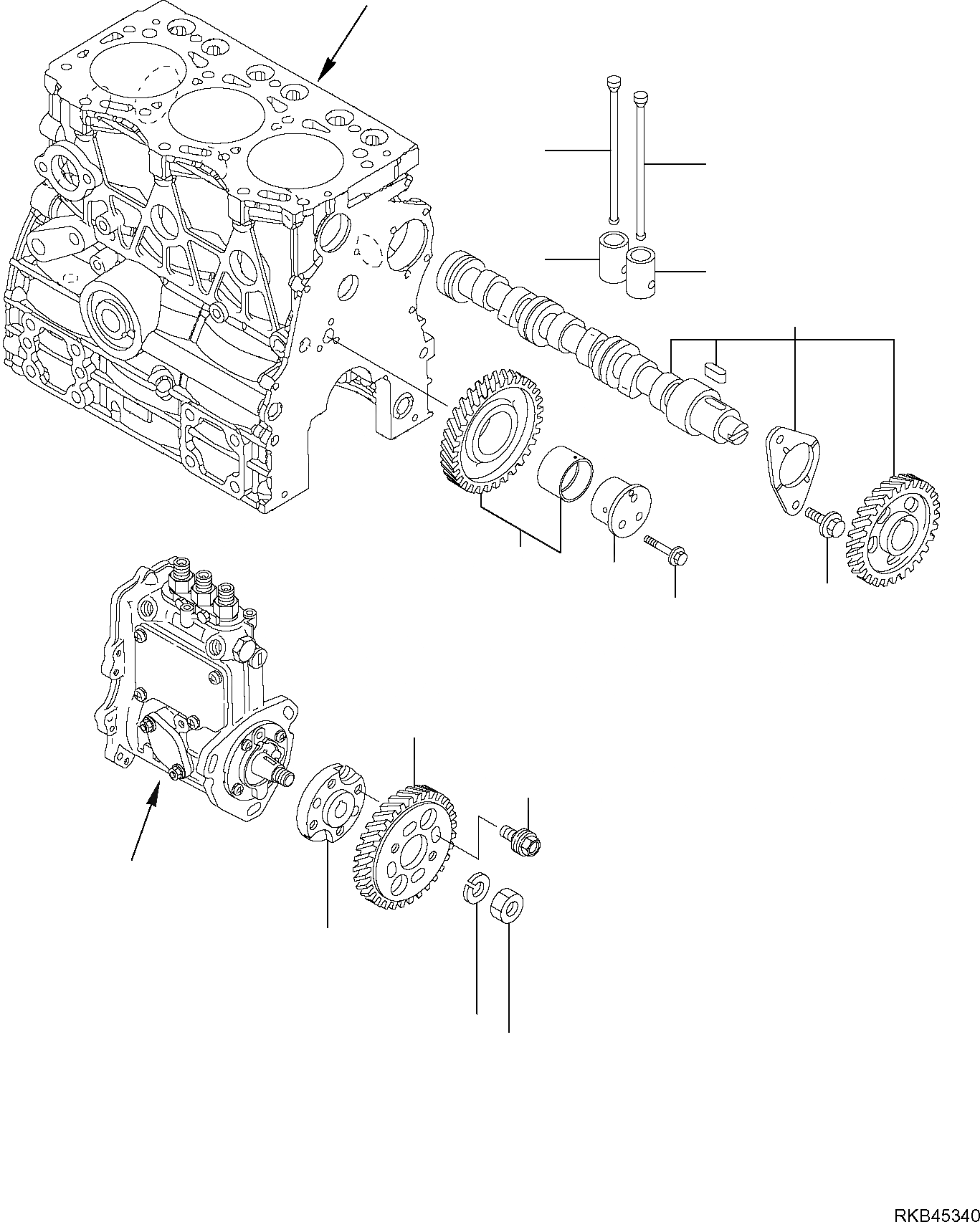 RKB45340